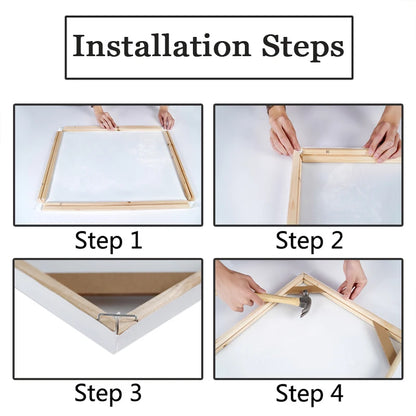 Installation Steps

Step 1

Step 2

Step 3

Step 4