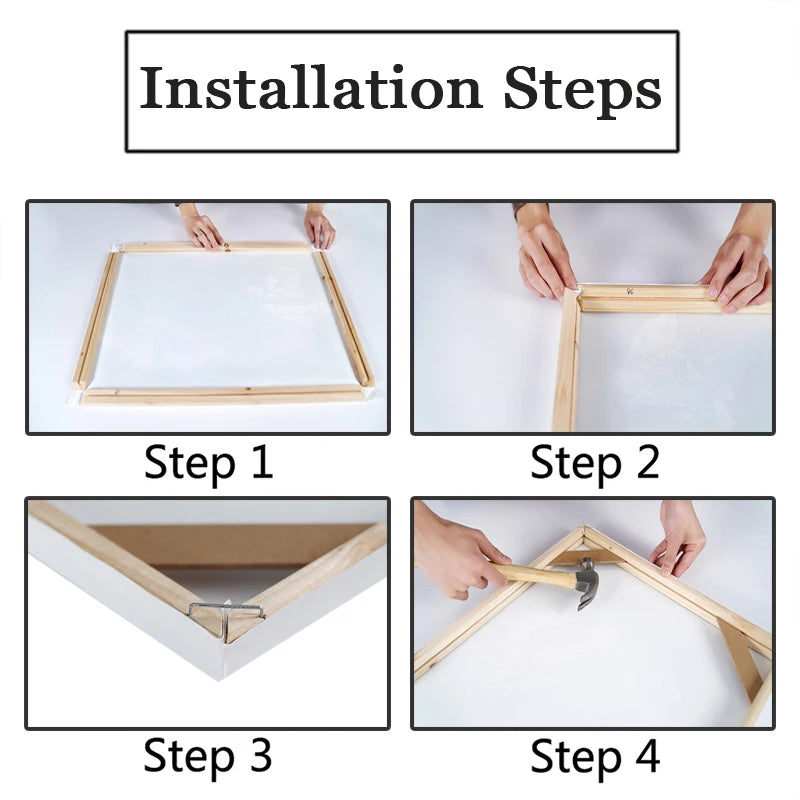 Installation Steps

Step 1

Step 2

Step 3

Step 4