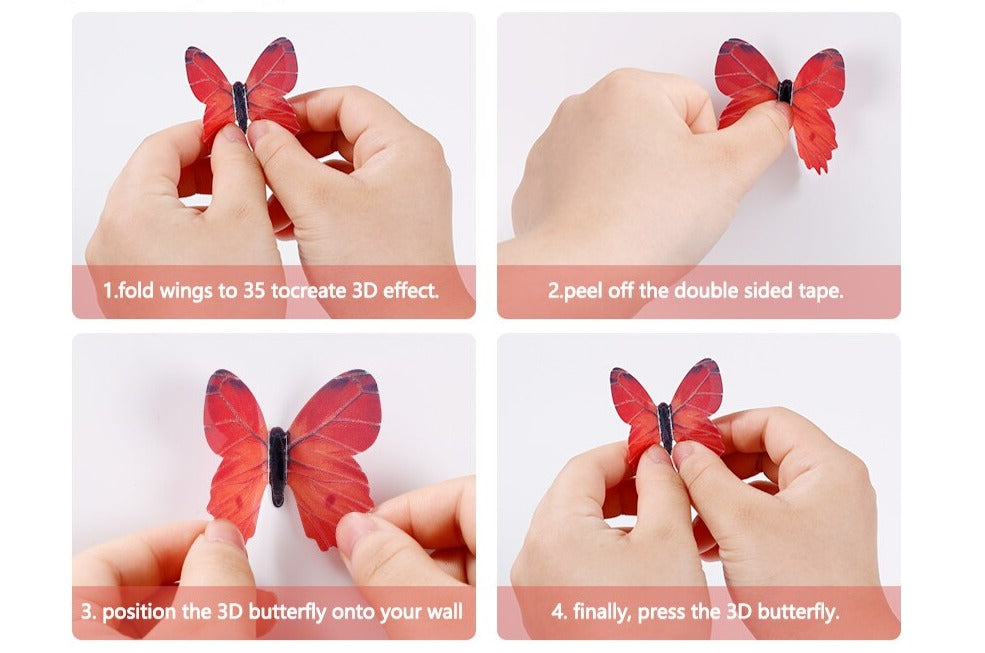 1.fold wings to 35 tocreate 3D effect.

2.peel off the double sided tape.

3. position the 3D butterfly onto your wall

4. finally, press the 3D butterfly.